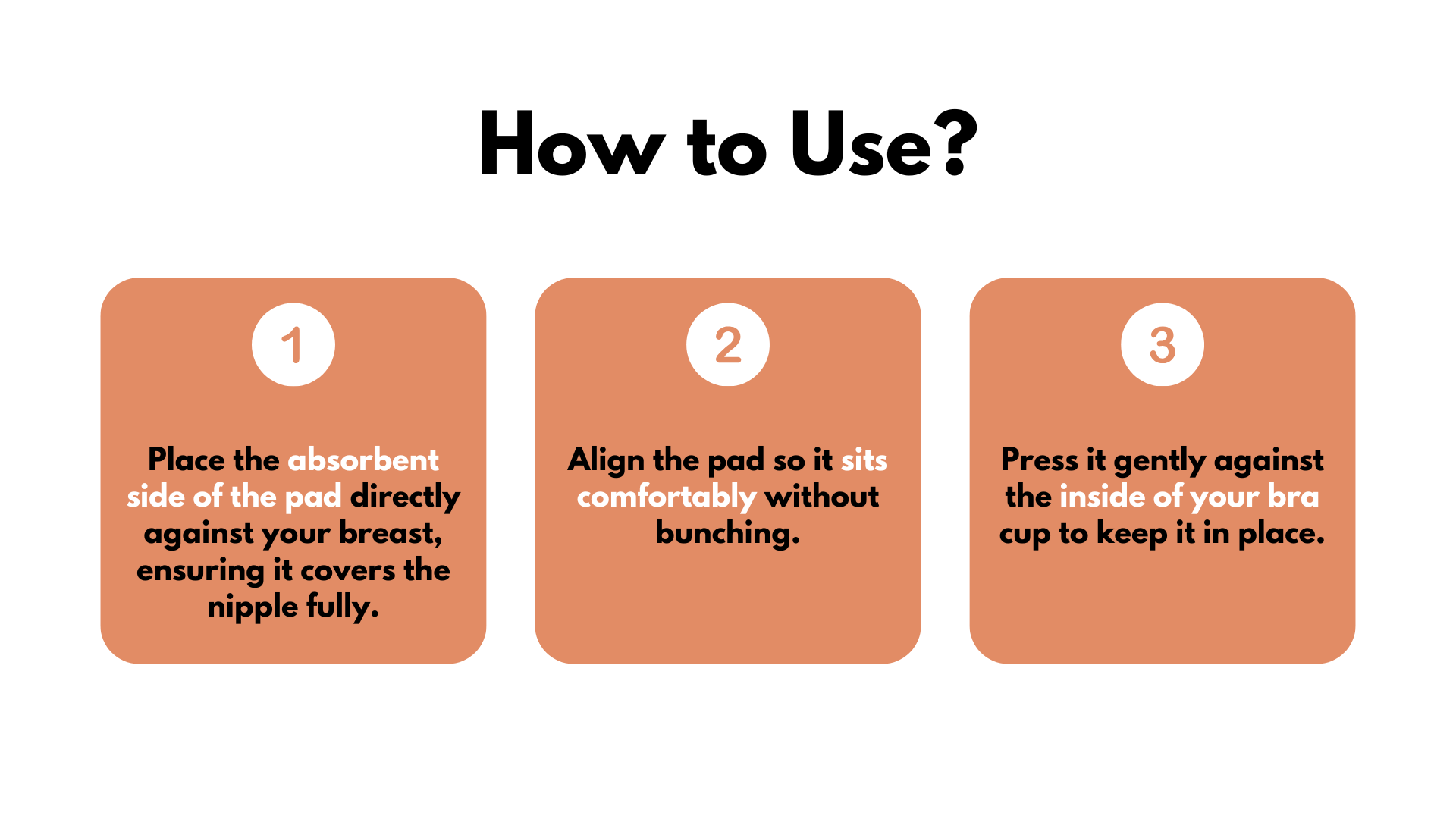 How to Use?

1

Place the absorbent side of the pad directly against your breast, ensuring it covers the nipple fully.

2

Align the pad so it sits comfortably without bunching.

3

Press it gently against the inside of your bra cup to keep it in place.